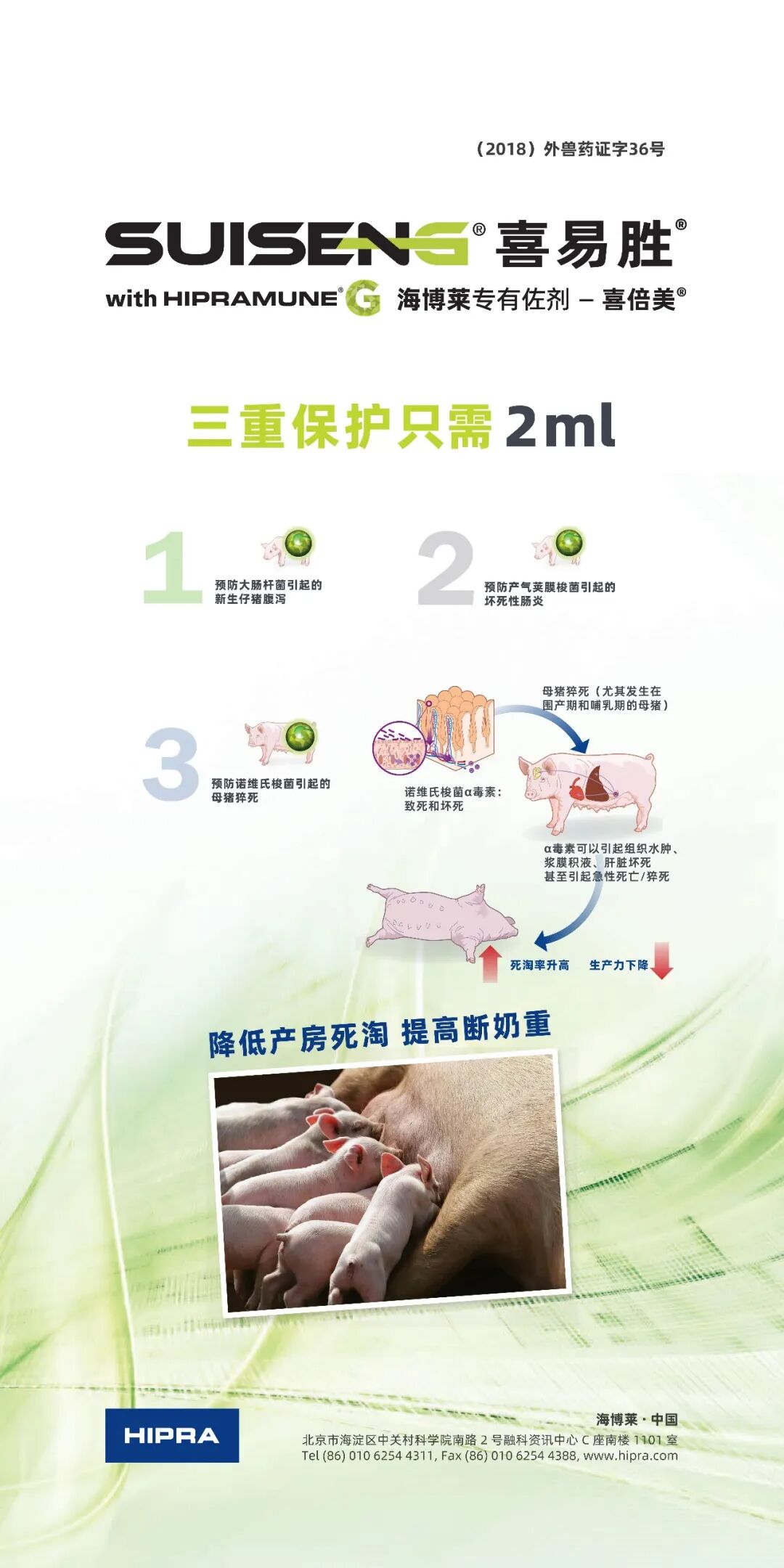 （2018）外兽药证字36号

SUISENG® 喜易胜®
with HIPRAMUNE® G 海博莱专有佐剂 – 喜倍美®

三重保护只需 2ml

1 预防大肠杆菌引起的新生仔猪腹泻

2 预防产气荚膜梭菌引起的坏死性肠炎

3 预防诺维氏梭菌引起的母猪猝死

诺维氏梭菌α毒素：致死和坏死

母猪猝死（尤其发生在围产期和哺乳期的母猪）

α毒素可以引起组织水肿、浆膜积液、肝脏坏死甚至引起急性死亡/猝死

死淘率升高 生产力下降

降低产房死淘 提高断奶重

HIPRA

海博莱·中国
北京市海淀区中关村科学院南路 2 号融科资讯中心 C 座南楼 1101 室
Tel (86) 010 6254 4311, Fax (86) 010 6254 4388, www.hipra.com